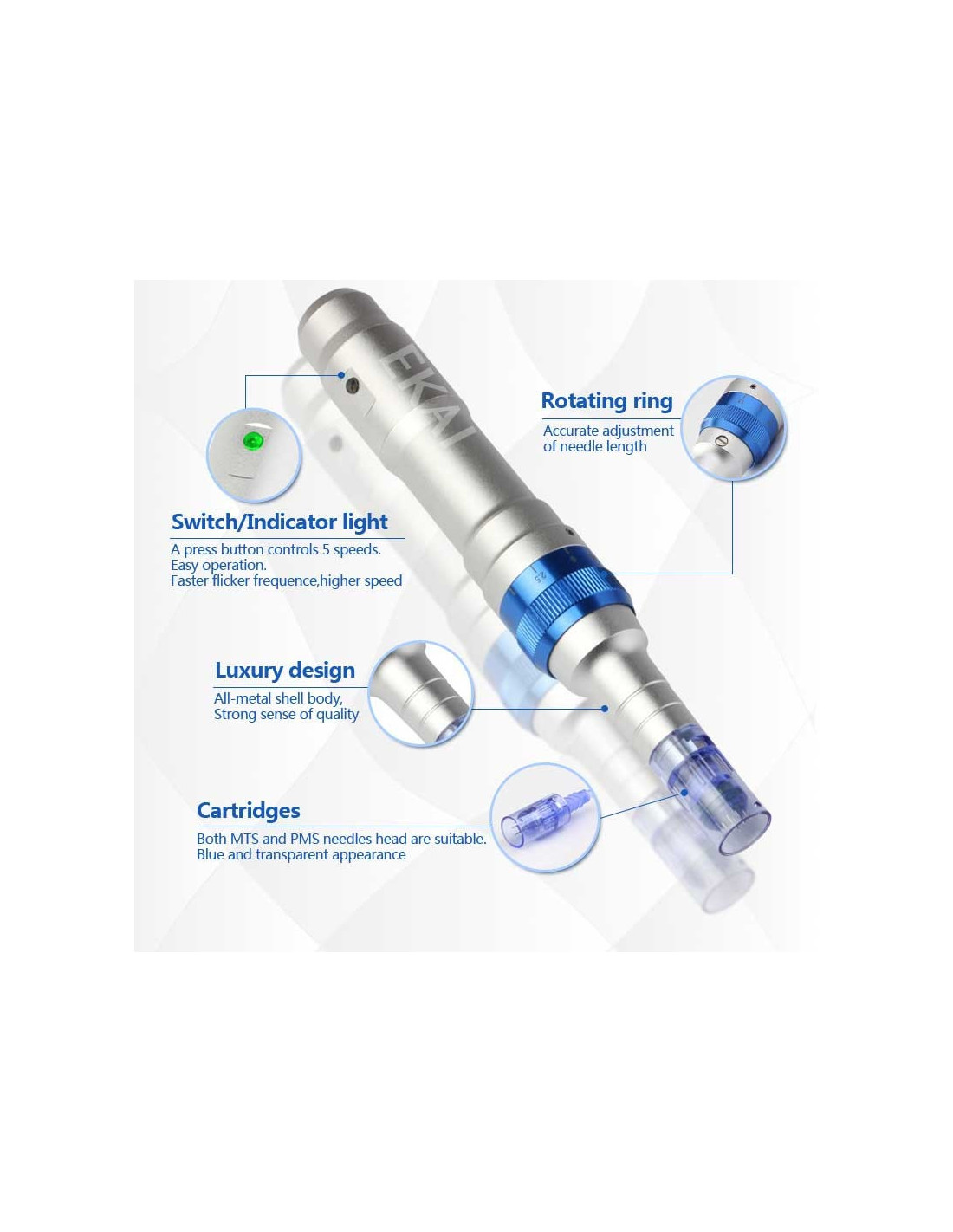 EKAI

Rotating ring

Accurate adjustment of needle length

Switch/Indicator light

A press button controls 5 speeds.
Easy operation.
Faster flicker frequence,higher speed

Luxury design

All-metal shell body,
Strong sense of quality

Cartridges

Both MTS and PMS needles head are suitable.
Blue and transparent appearance