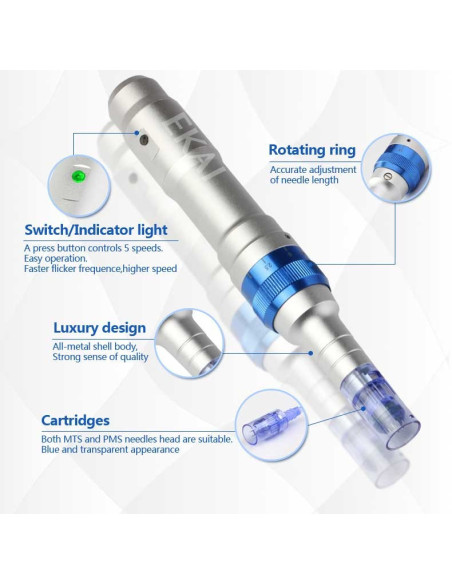 EKAI

Rotating ring
Accurate adjustment of needle length

Switch/Indicator light
A press button controls 5 speeds.
Easy operation.
Faster flicker frequence,higher speed

Luxury design
All-metal shell body,
Strong sense of quality

Cartridges
Both MTS and PMS needles head are suitable.
Blue and transparent appearance